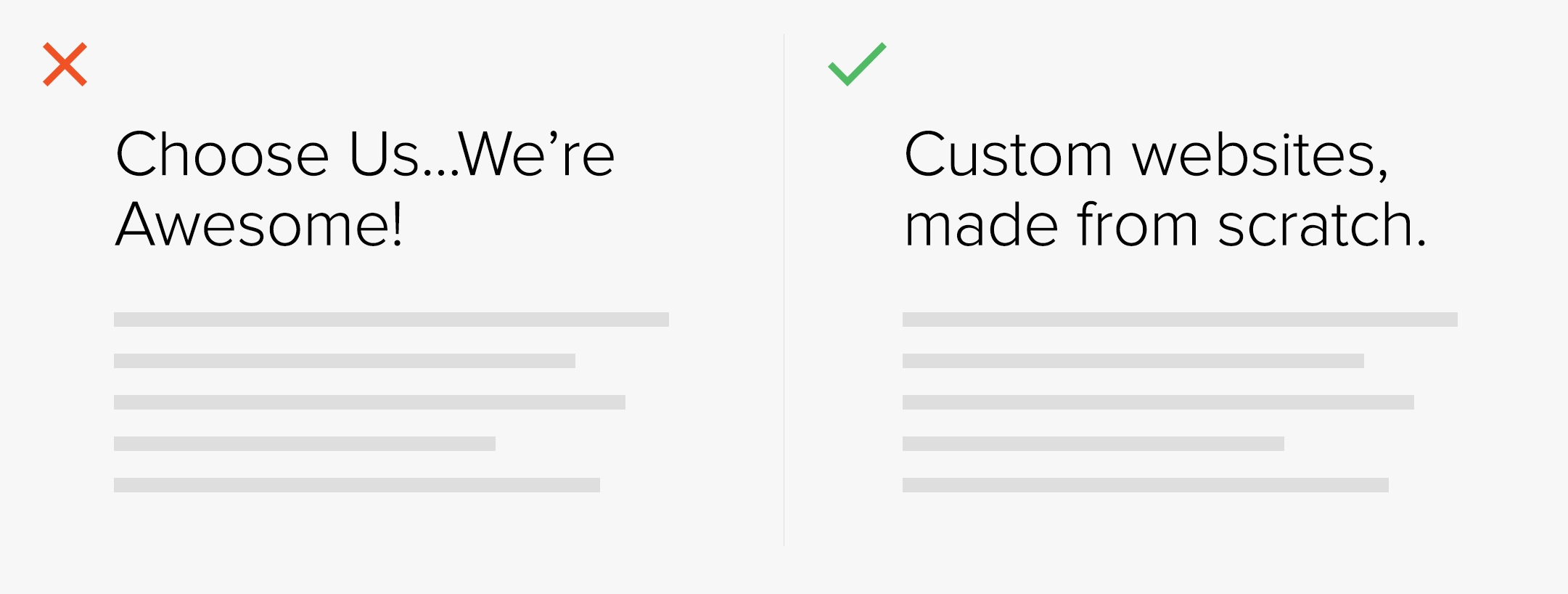 Choose Us...We’re Awesome!

Custom websites, made from scratch.