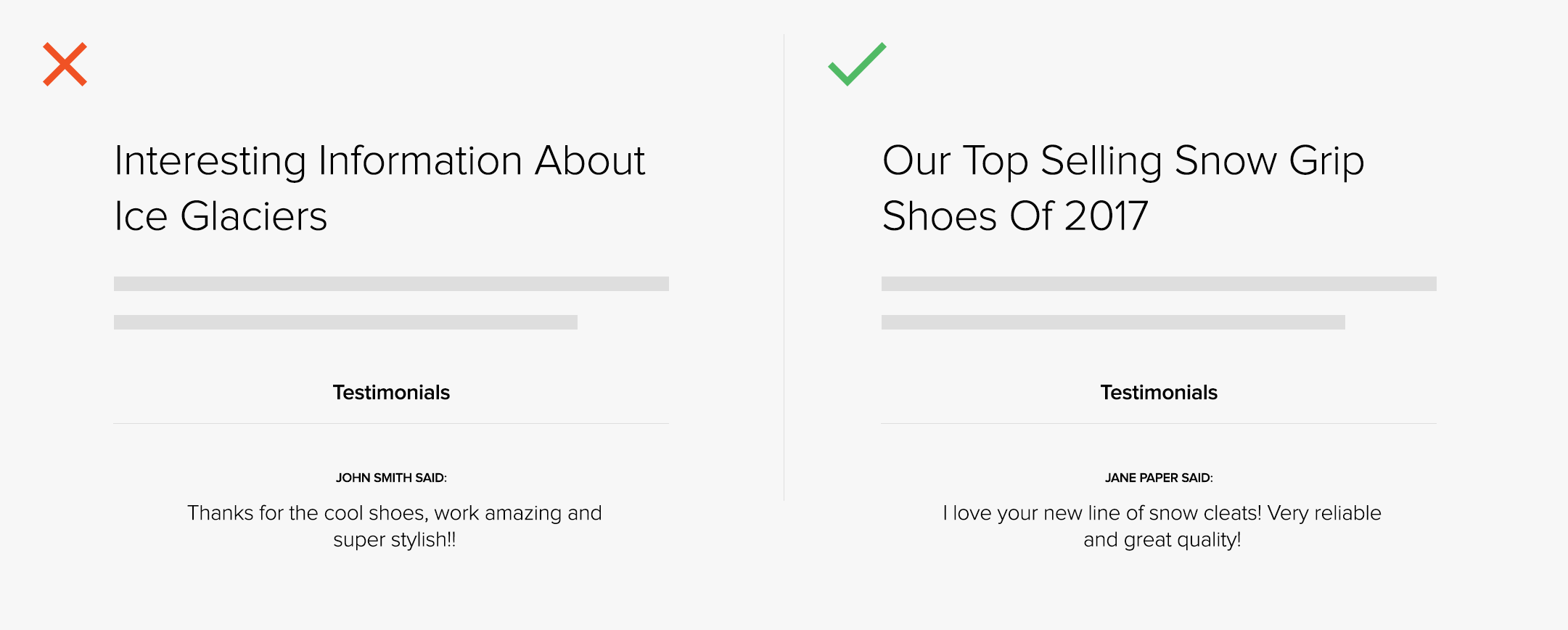 Interesting Information About Ice Glaciers

Testimonials

JOHN SMITH SAID:

Thanks for the cool shoes, work amazing and super stylish!!

Our Top Selling Snow Grip Shoes Of 2017

Testimonials

JANE PAPER SAID:

I love your new line of snow cleats! Very reliable and great quality!