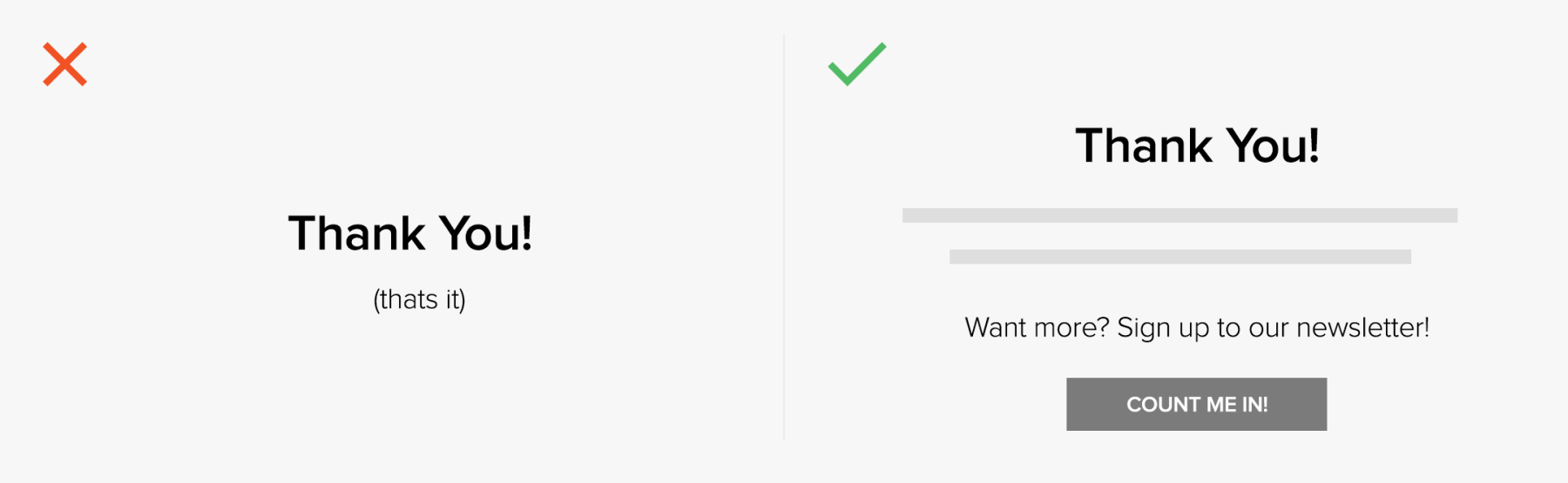 Thank You!

(thats it)

Thank You!

Want more? Sign up to our newsletter!

COUNT ME IN!